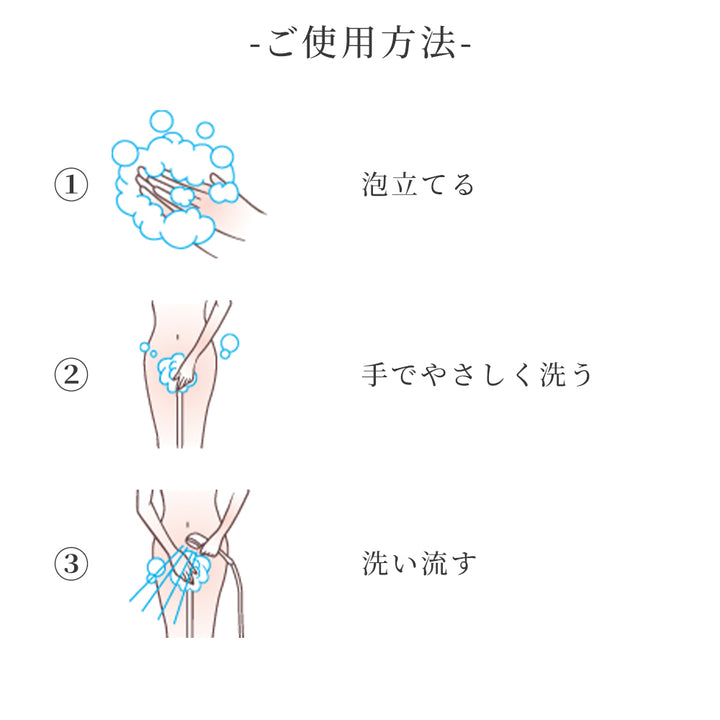 -ご使用方法-

① 泡立てる

② 手でやさしく洗う

③ 洗い流す